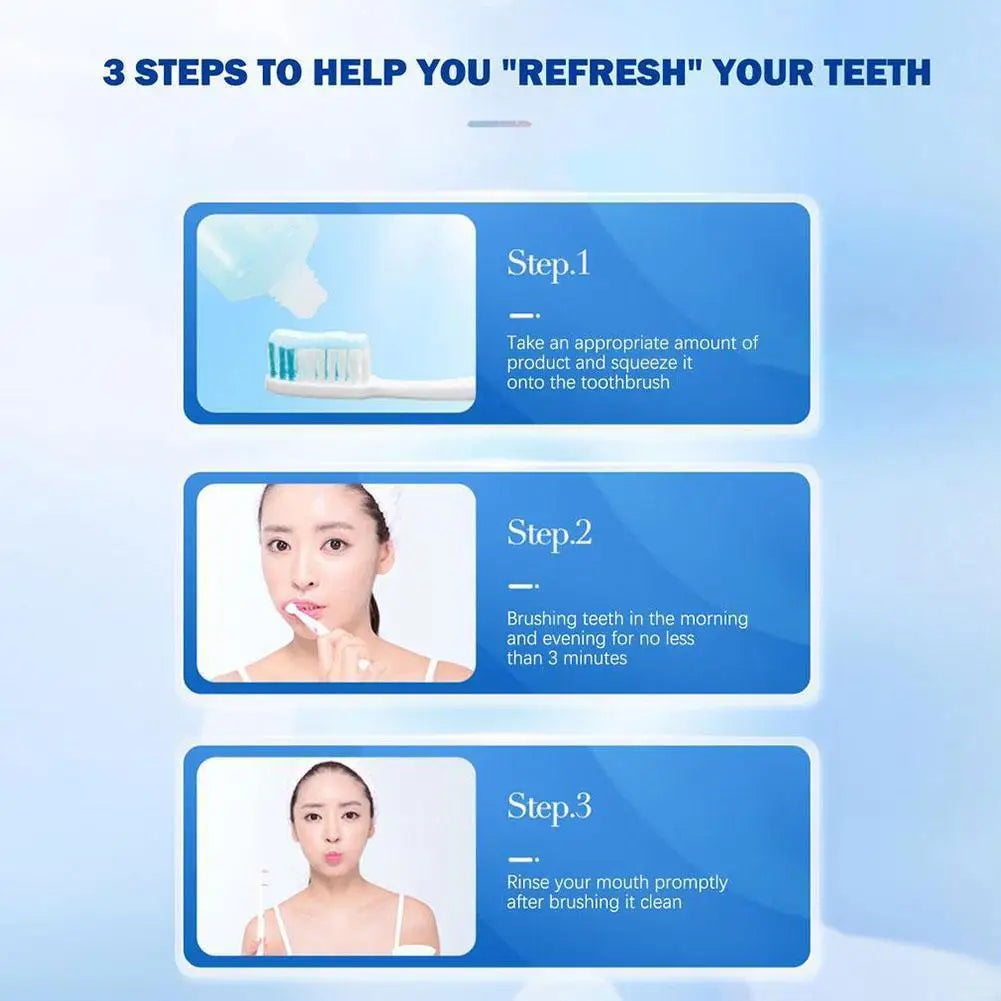 3 STEPS TO HELP YOU "REFRESH" YOUR TEETH

Step.1

Take an appropriate amount of product and squeeze it onto the toothbrush

Step.2

Brushing teeth in the morning and evening for no less than 3 minutes

Step.3

Rinse your mouth promptly after brushing it clean