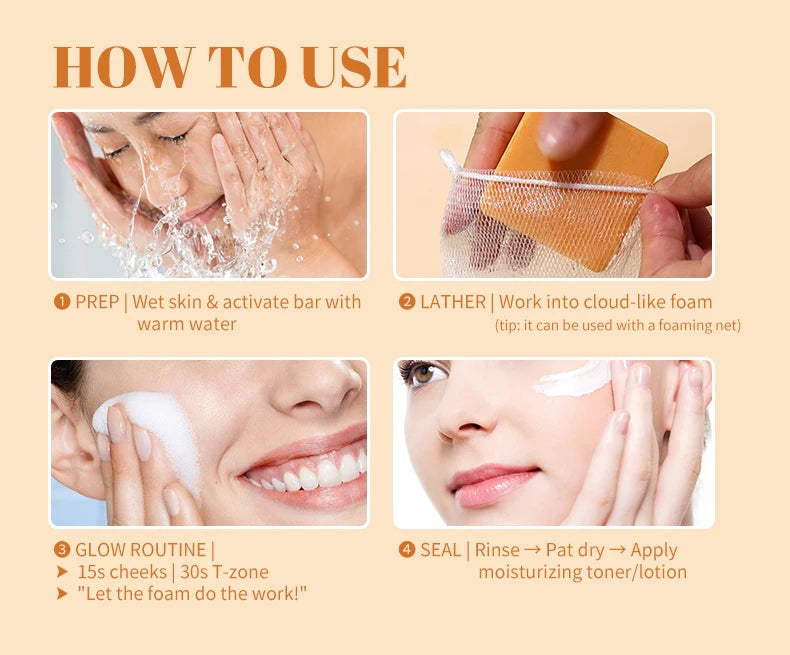 HOW TO USE

❶ PREP | Wet skin & activate bar with warm water

❷ LATHER | Work into cloud-like foam
(tip: it can be used with a foaming net)

❸ GLOW ROUTINE |
➤ 15s cheeks | 30s T-zone
➤ "Let the foam do the work!"

❹ SEAL | Rinse → Pat dry → Apply moisturizing toner/lotion