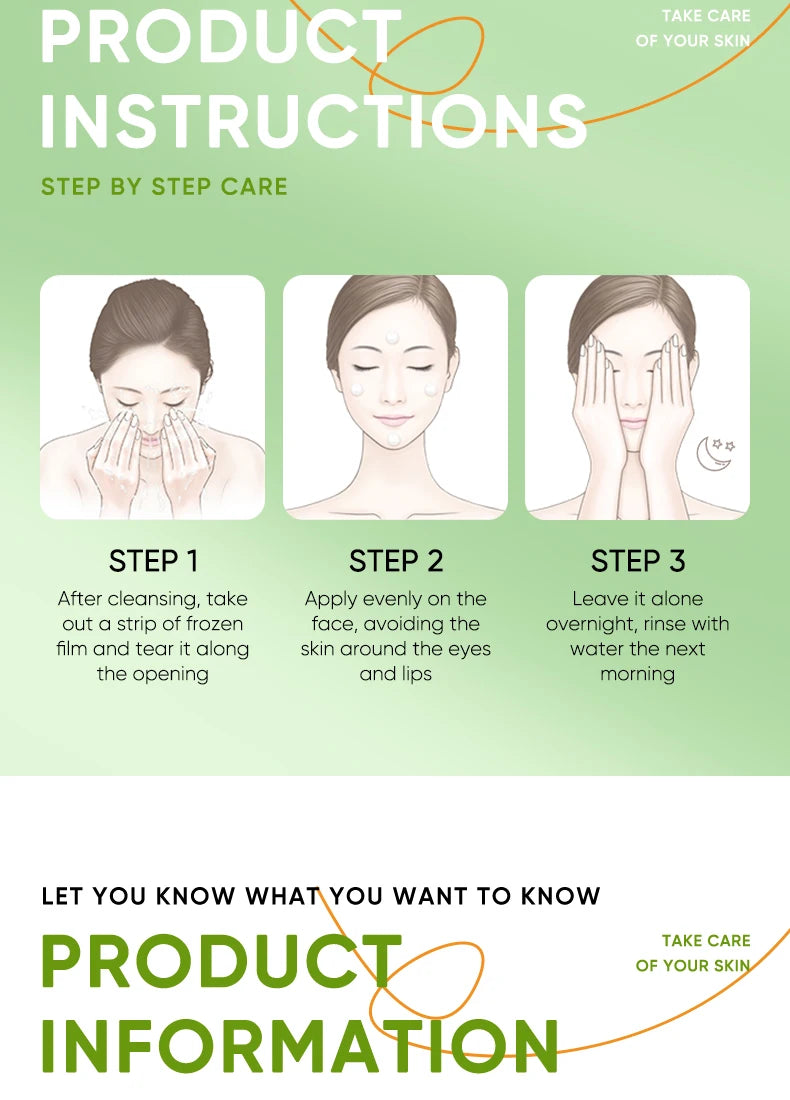 PRODUCT INSTRUCTIONS

TAKE CARE OF YOUR SKIN

STEP BY STEP CARE

STEP 1
After cleansing, take out a strip of frozen film and tear it along the opening

STEP 2
Apply evenly on the face, avoiding the skin around the eyes and lips

STEP 3
Leave it alone overnight, rinse with water the next morning

LET YOU KNOW WHAT YOU WANT TO KNOW

PRODUCT INFORMATION

TAKE CARE OF YOUR SKIN