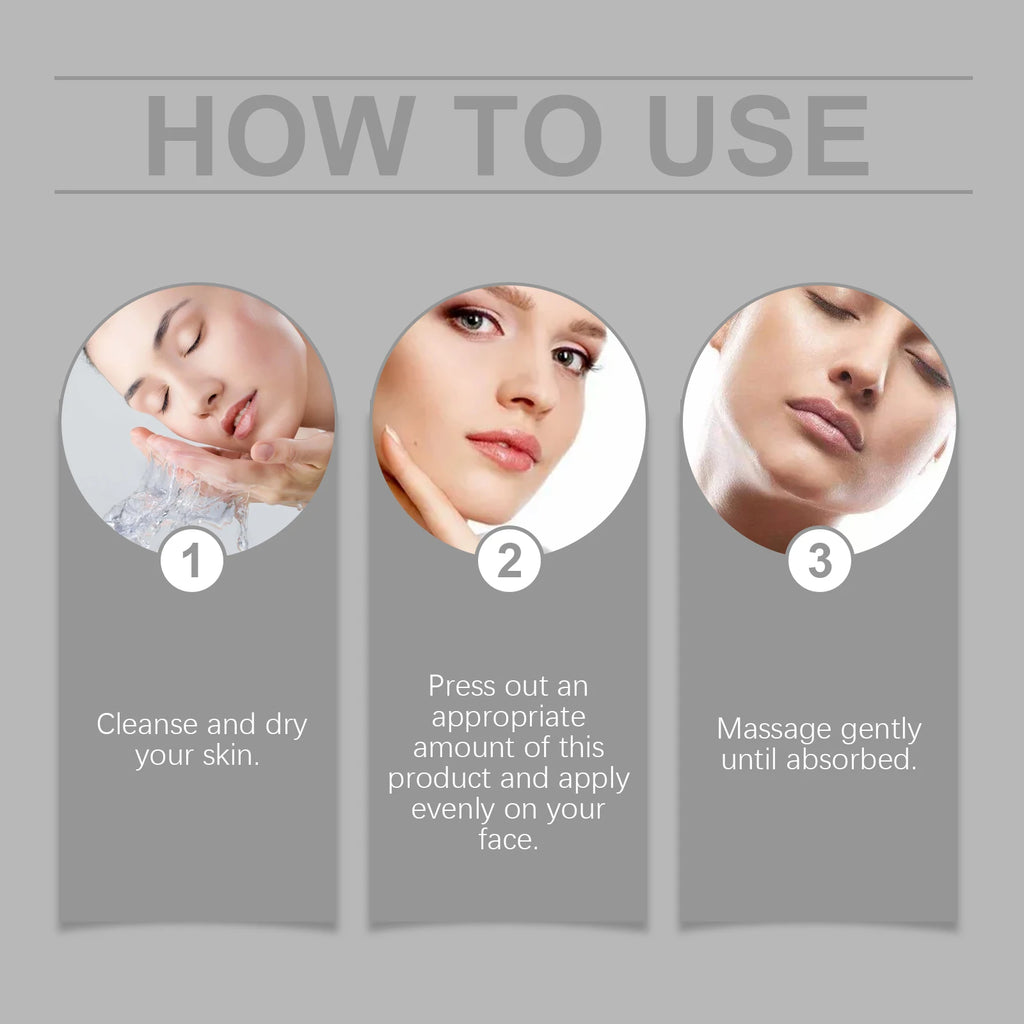 HOW TO USE

1

Cleanse and dry your skin.

2

Press out an appropriate amount of this product and apply evenly on your face.

3

Massage gently until absorbed.