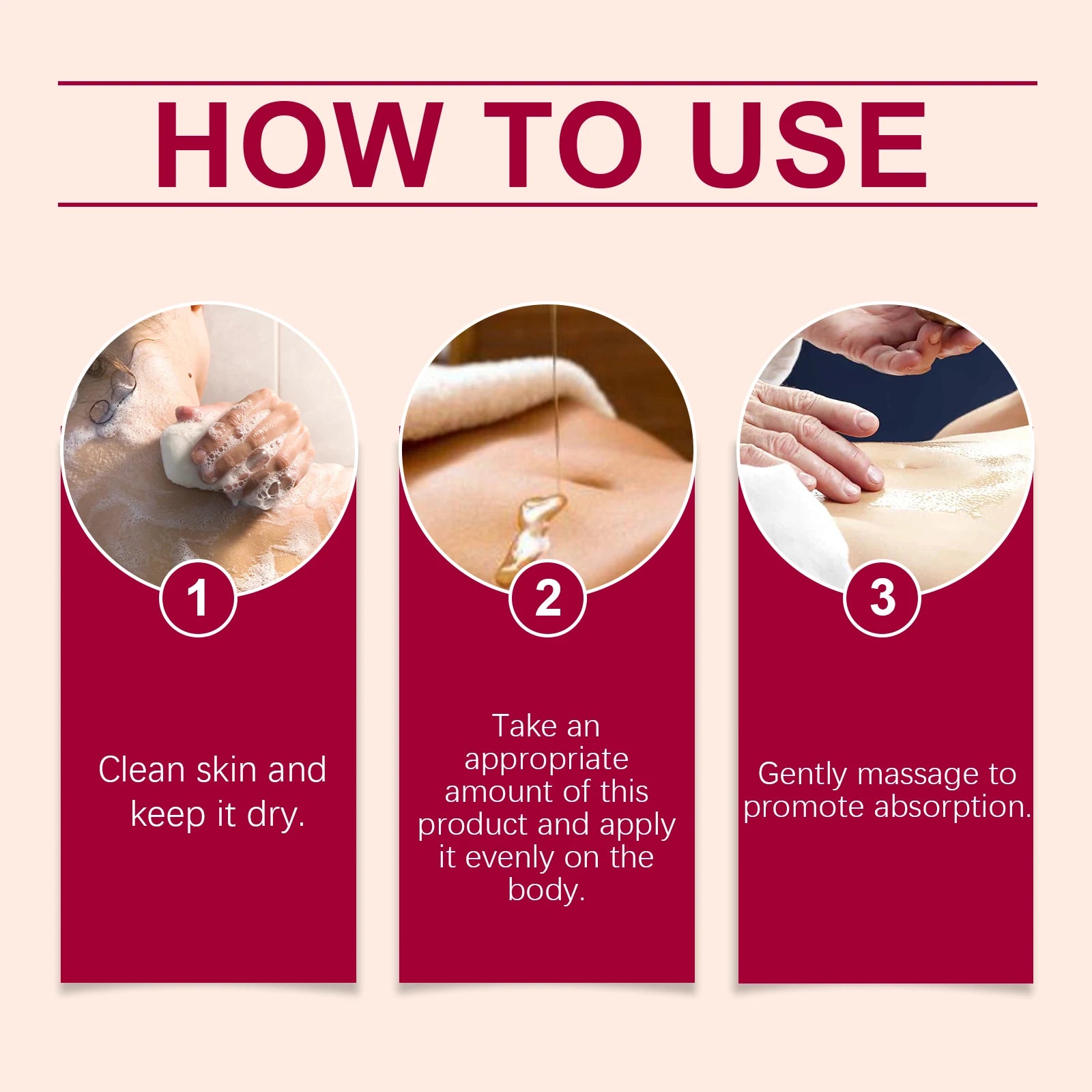 HOW TO USE

1

Clean skin and keep it dry.

2

Take an appropriate amount of this product and apply it evenly on the body.

3

Gently massage to promote absorption.