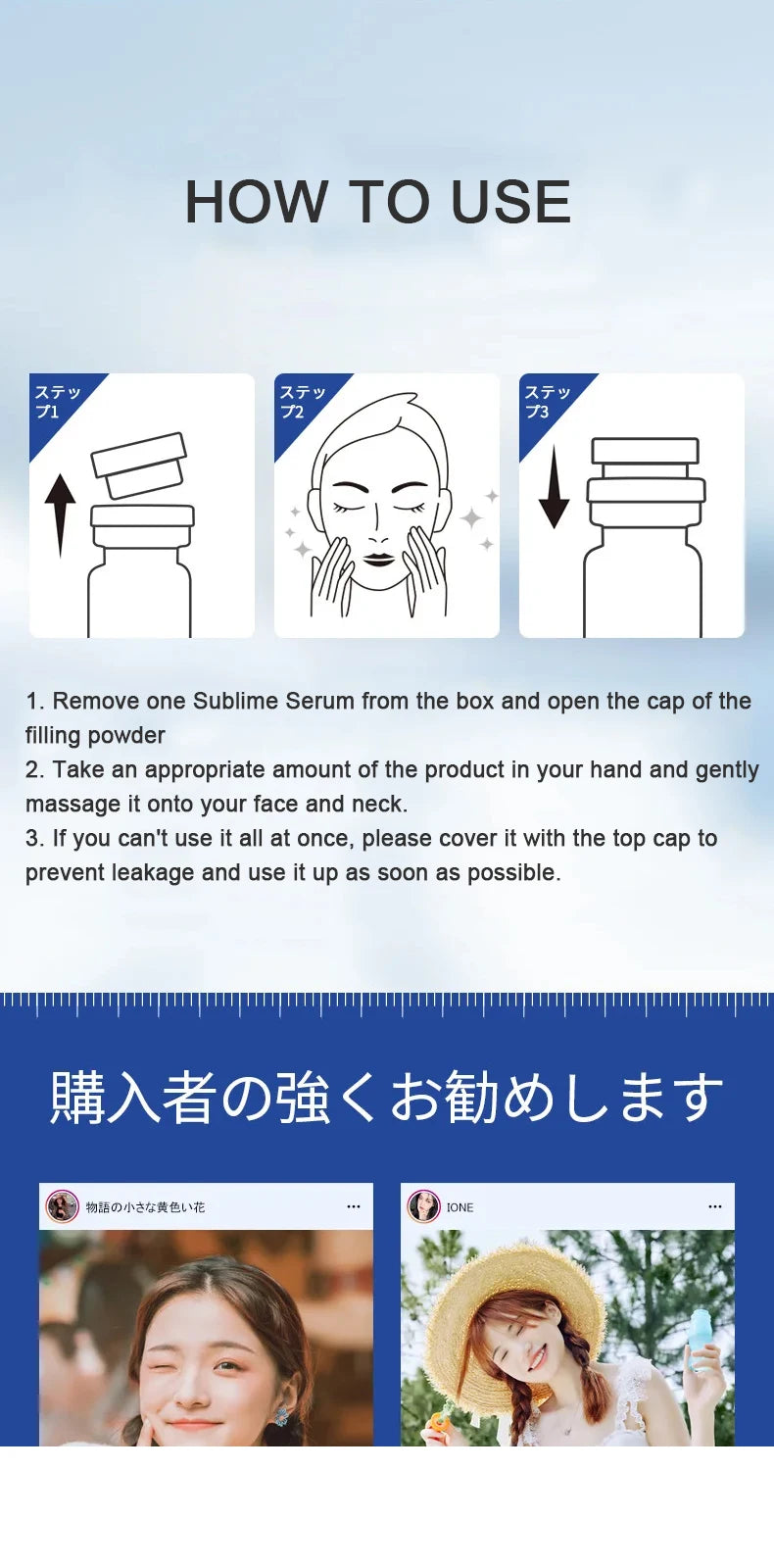 HOW TO USE

ステップ1

ステップ2

ステップ3

1. Remove one Sublime Serum from the box and open the cap of the filling powder
2. Take an appropriate amount of the product in your hand and gently massage it onto your face and neck.
3. If you can't use it all at once, please cover it with the top cap to prevent leakage and use it up as soon as possible.

購入者の強くお勧めします

物語の小さな黄色い花 ···

IONE ···