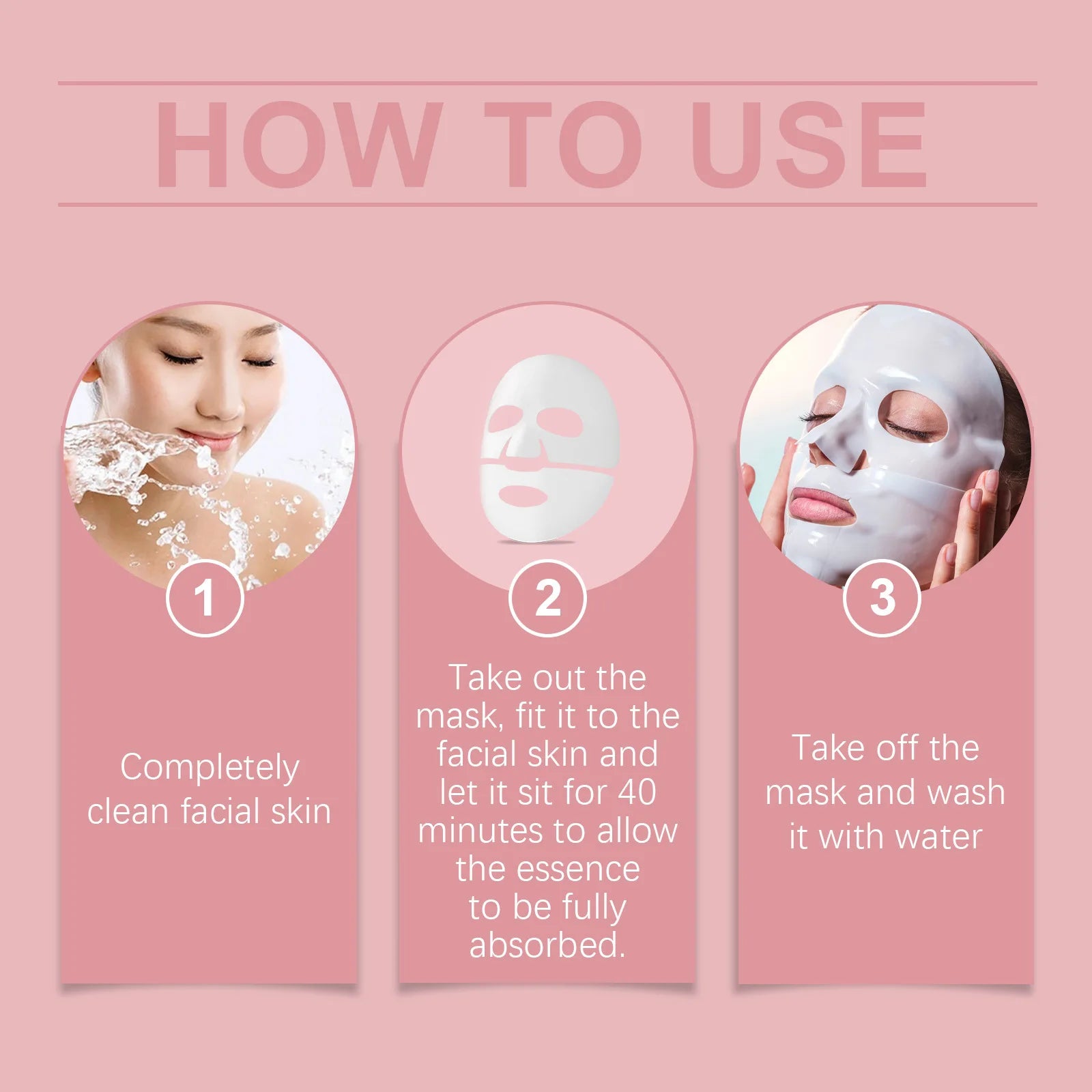 HOW TO USE

1

Completely clean facial skin

2

Take out the mask, fit it to the facial skin and let it sit for 40 minutes to allow the essence to be fully absorbed.

3

Take off the mask and wash it with water