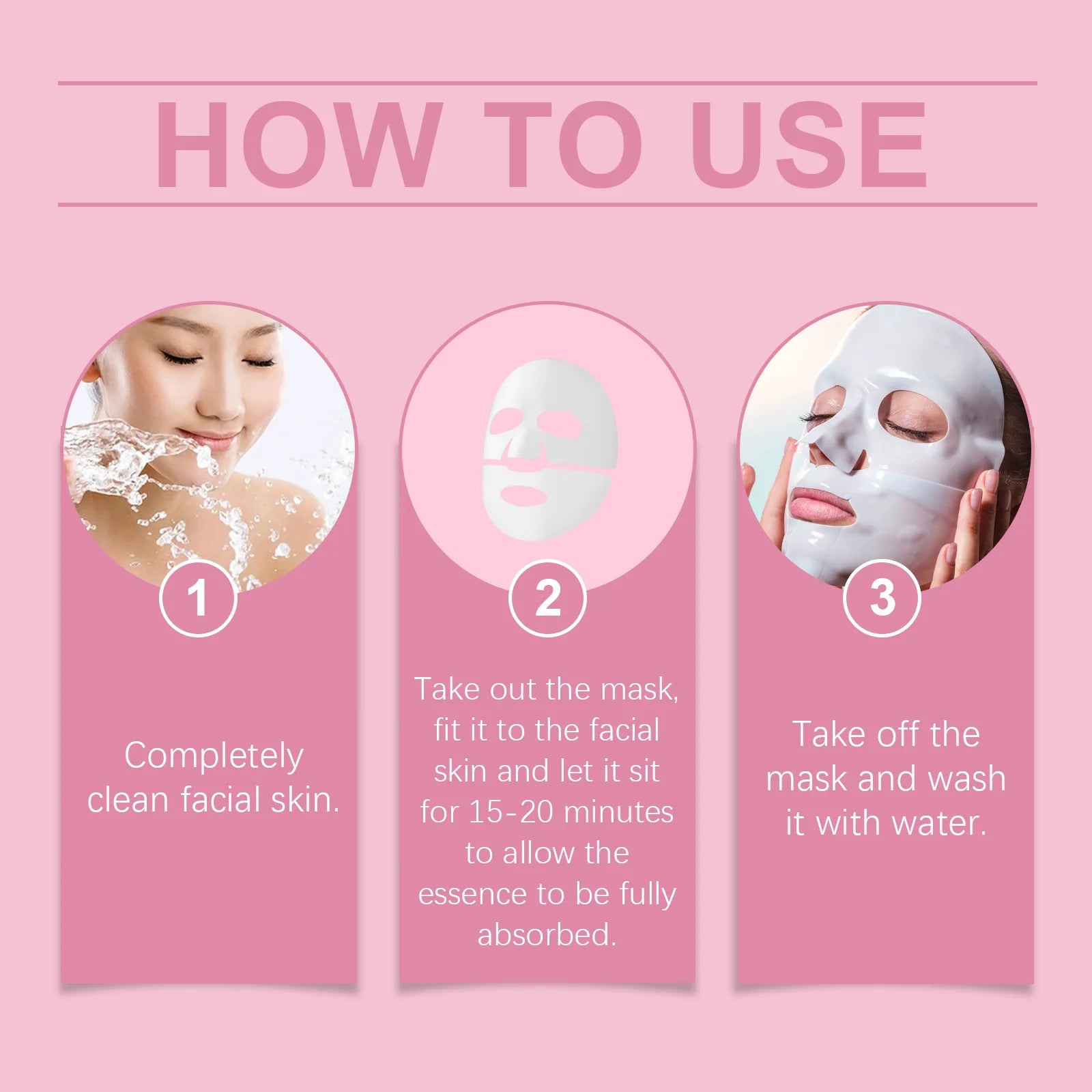 HOW TO USE

1

Completely clean facial skin.

2

Take out the mask, fit it to the facial skin and let it sit for 15-20 minutes to allow the essence to be fully absorbed.

3

Take off the mask and wash it with water.