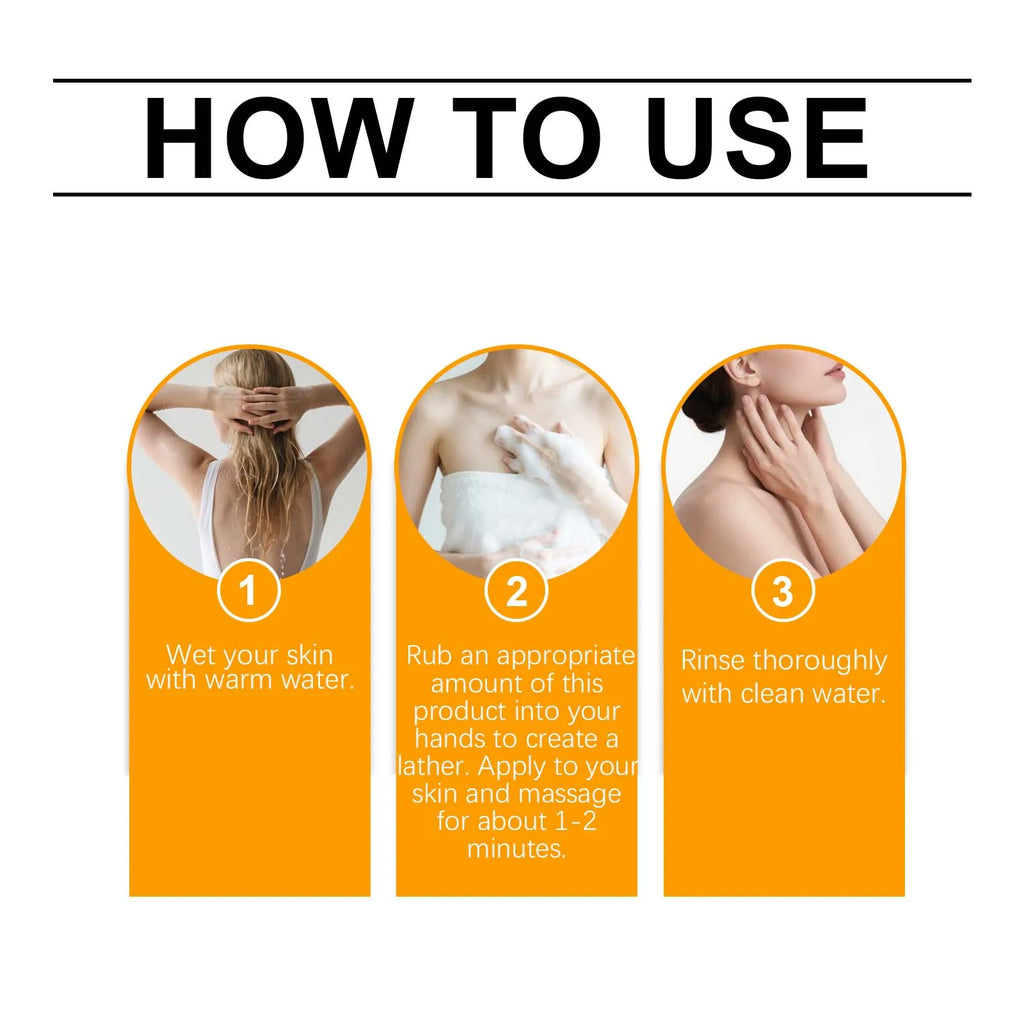 HOW TO USE

1

Wet your skin with warm water.

2

Rub an appropriate amount of this product into your hands to create a lather. Apply to your skin and massage for about 1-2 minutes.

3

Rinse thoroughly with clean water.