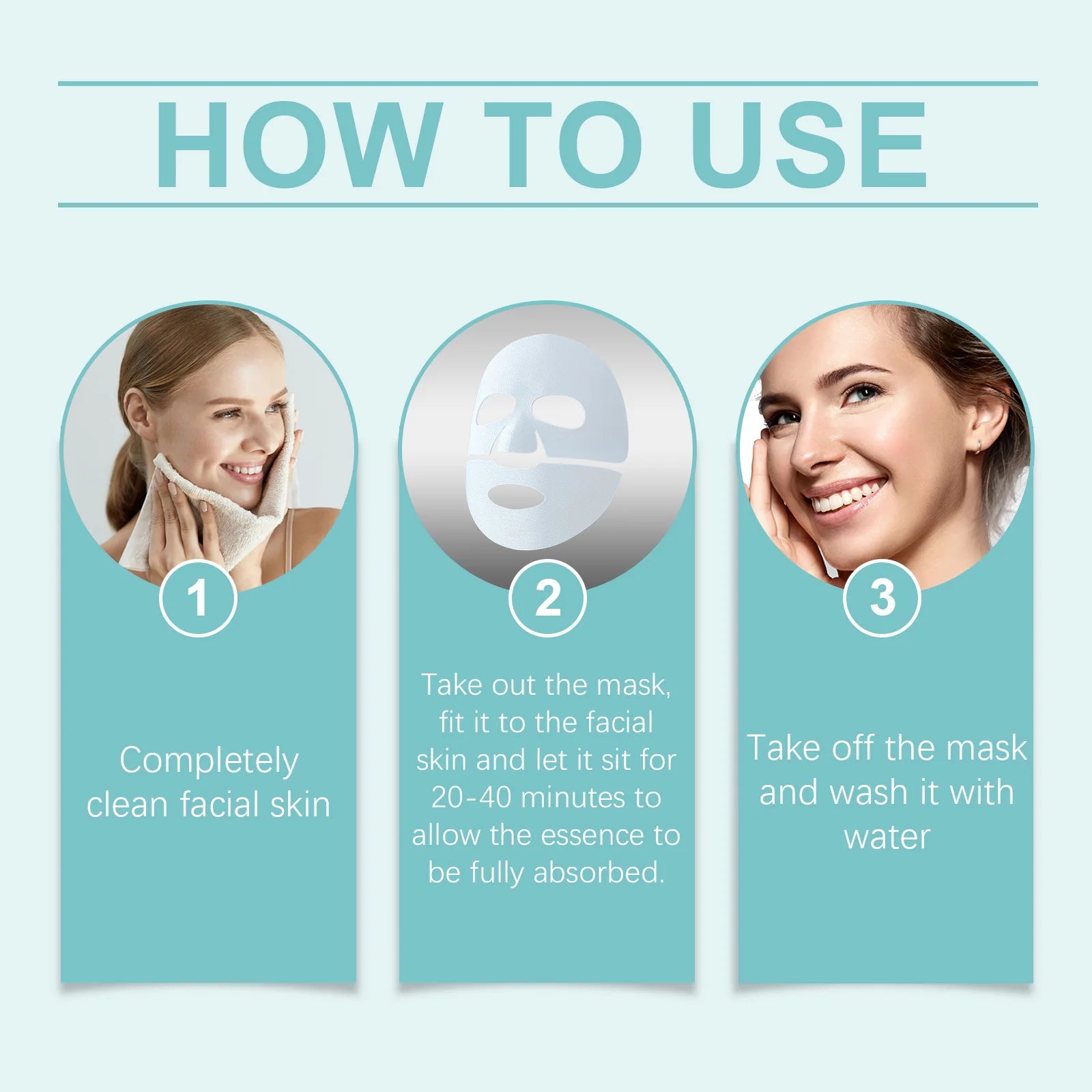 HOW TO USE

1

Completely clean facial skin

2

Take out the mask, fit it to the facial skin and let it sit for 20-40 minutes to allow the essence to be fully absorbed.

3

Take off the mask and wash it with water