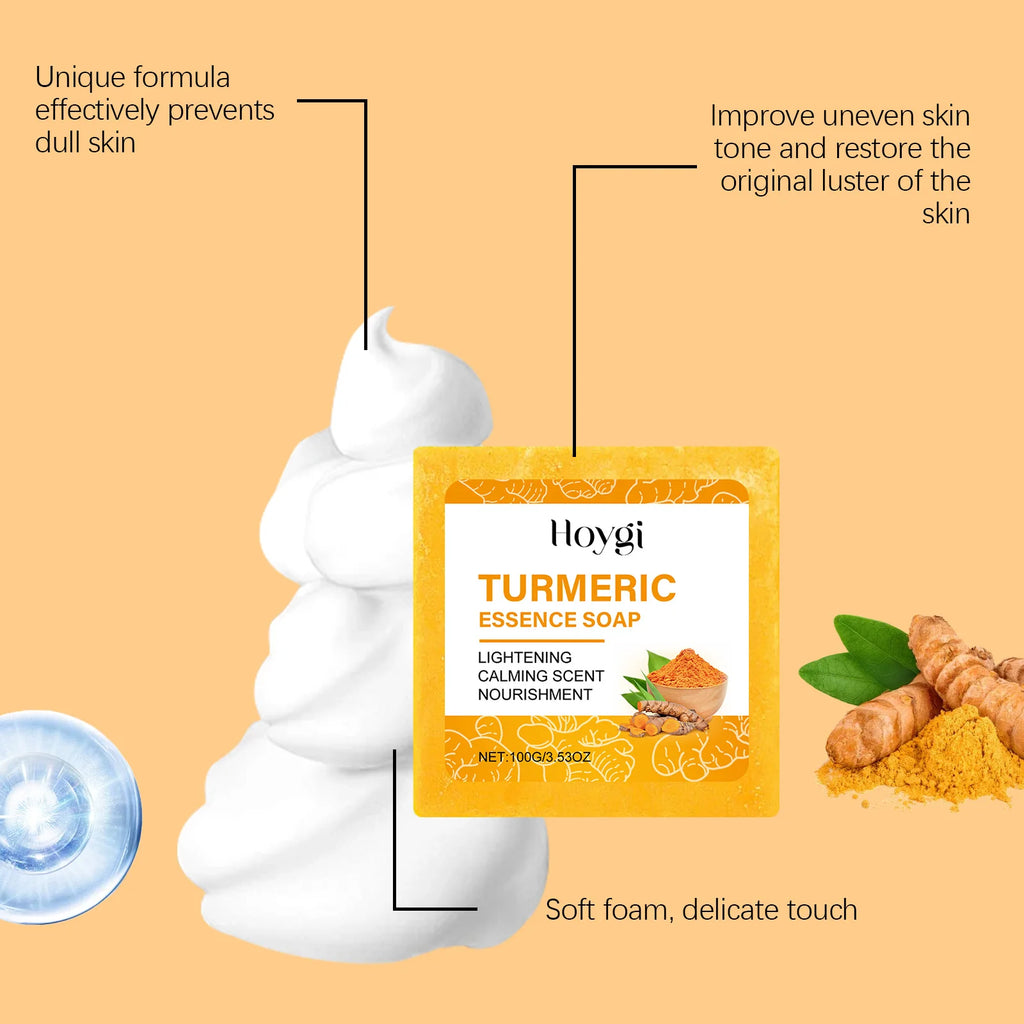 Unique formula effectively prevents dull skin

Improve uneven skin tone and restore the original luster of the skin

Hoygi

TURMERIC
ESSENCE SOAP

LIGHTENING
CALMING SCENT
NOURISHMENT

NET:100G/3.53OZ

Soft foam, delicate touch